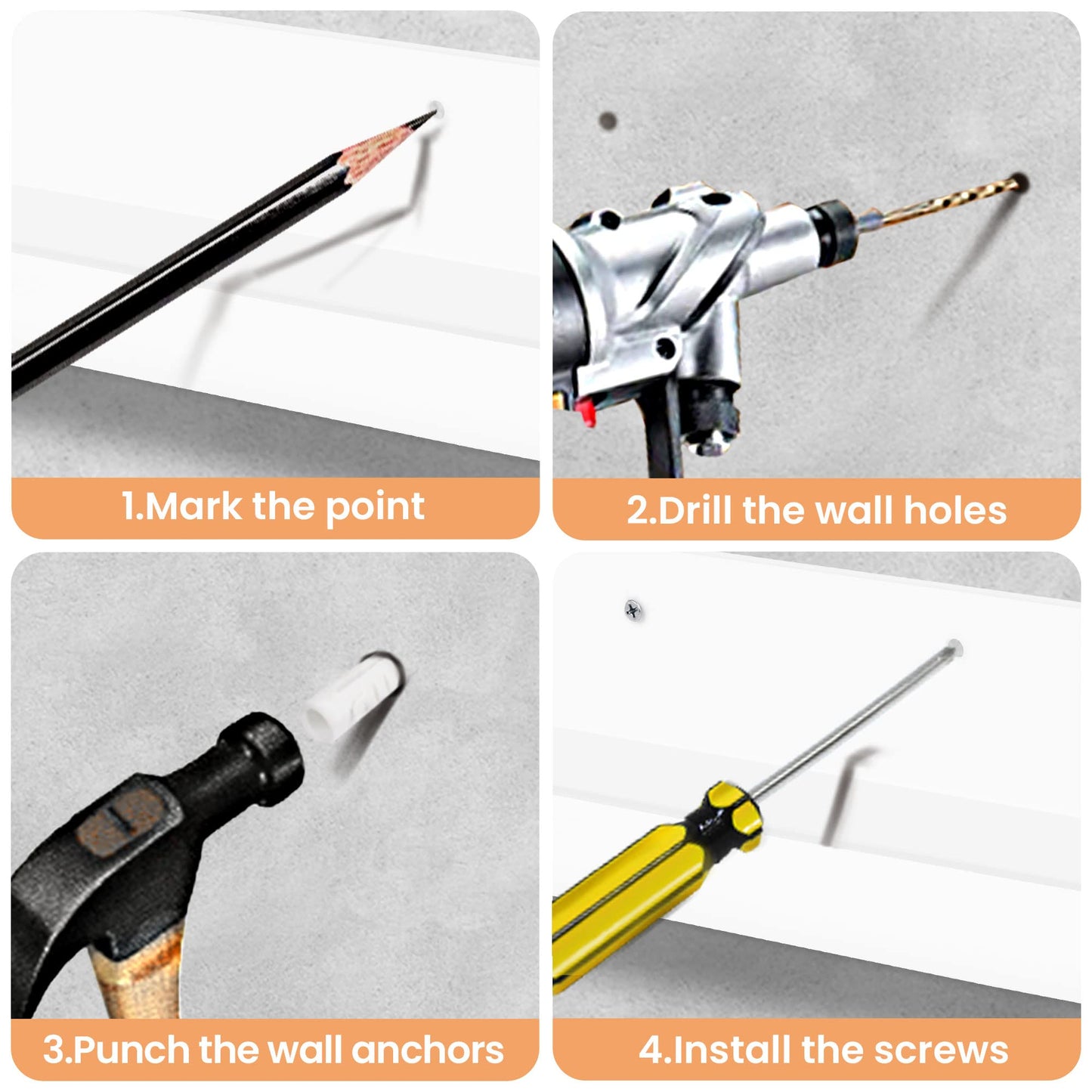 1.Mark the point

2.Drill the wall holes

3.Punch the wall anchors

4.Install the screws